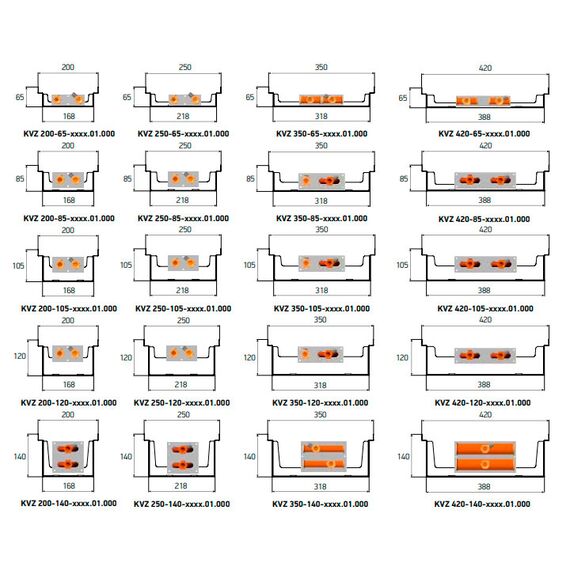 200
65
168
KVZ 200-65-xxxx.01.000

250
65
218
KVZ 250-65-xxxx.01.000

350
65
318
KVZ 350-65-xxxx.01.000

420
65
388
KVZ 420-65-xxxx.01.000

200
85
168
KVZ 200-85-xxxx.01.000

250
85
218
KVZ 250-85-xxxx.01.000

350
85
318
KVZ 350-85-xxxx.01.000

420
85
388
KVZ 420-85-xxxx.01.000

200
105
168
KVZ 200-105-xxxx.01.000

250
105
218
KVZ 250-105-xxxx.01.000

350
105
318
KVZ 350-105-xxxx.01.000

420
105
388
KVZ 420-105-xxxx.01.000

200
120
168
KVZ 200-120-xxxx.01.000

250
120
218
KVZ 250-120-xxxx.01.000

350
120
318
KVZ 350-120-xxxx.01.000

420
120
388
KVZ 420-120-xxxx.01.000

200
140
168
KVZ 200-140-xxxx.01.000

250
140
218
KVZ 250-140-xxxx.01.000

350
140
318
KVZ 350-140-xxxx.01.000

420
140
388
KVZ 420-140-xxxx.01.000